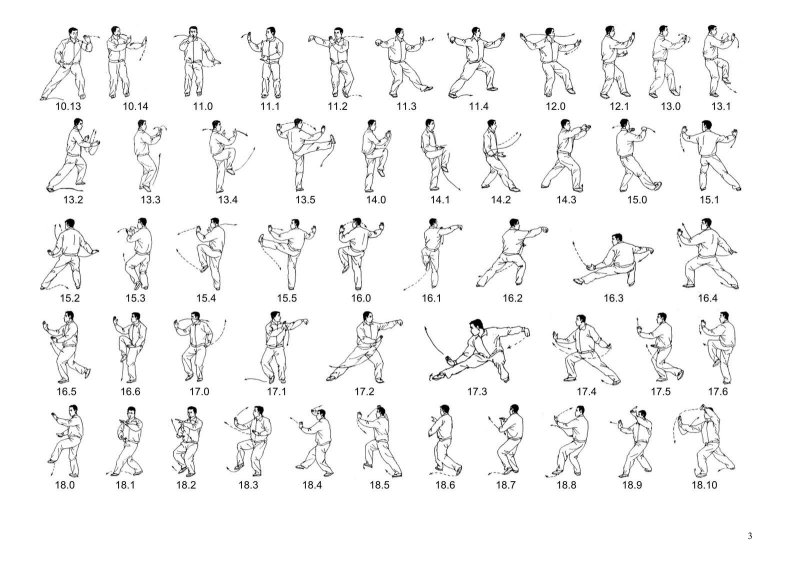 10.13 10.14 11.0 11.1 11.2 11.3 11.4 12.0 12.1 13.0 13.1

13.2 13.3 13.4 13.5 14.0 14.1 14.2 14.3 15.0 15.1

15.2 15.3 15.4 15.5 16.0 16.1 16.2 16.3 16.4

16.5 16.6 17.0 17.1 17.2 17.3 17.4 17.5 17.6

18.0 18.1 18.2 18.3 18.4 18.5 18.6 18.7 18.8 18.9 18.10

3