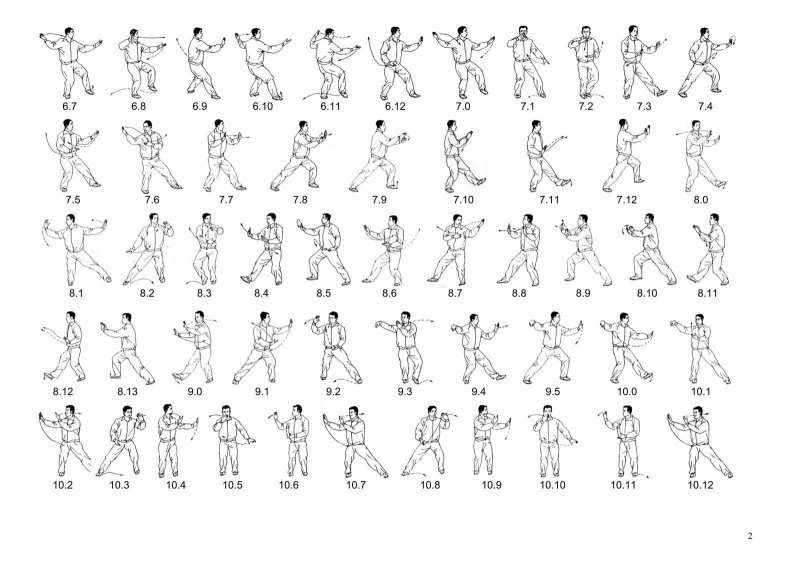 6.7 6.8 6.9 6.10 6.11 6.12 7.0 7.1 7.2 7.3 7.4

7.5 7.6 7.7 7.8 7.9 7.10 7.11 7.12 8.0

8.1 8.2 8.3 8.4 8.5 8.6 8.7 8.8 8.9 8.10 8.11

8.12 8.13 9.0 9.1 9.2 9.3 9.4 9.5 10.0 10.1

10.2 10.3 10.4 10.5 10.6 10.7 10.8 10.9 10.10 10.11 10.12

2